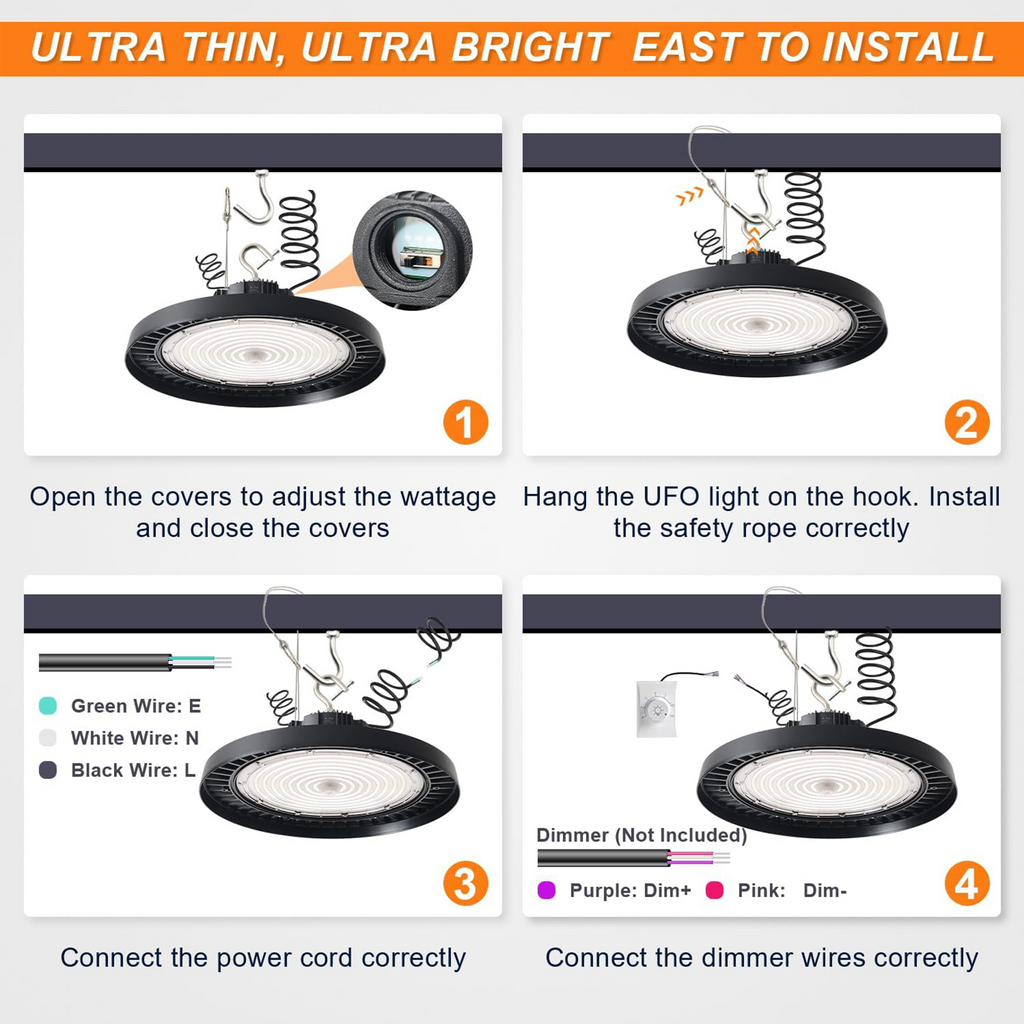 ULTRA THIN, ULTRA BRIGHT EAST TO INSTALL

1

Open the covers to adjust the wattage and close the covers

2

Hang the UFO light on the hook. Install the safety rope correctly

Green Wire: E
White Wire: N
Black Wire: L

3

Connect the power cord correctly

Dimmer (Not Included)
Purple: Dim+ Pink: Dim-

4

Connect the dimmer wires correctly