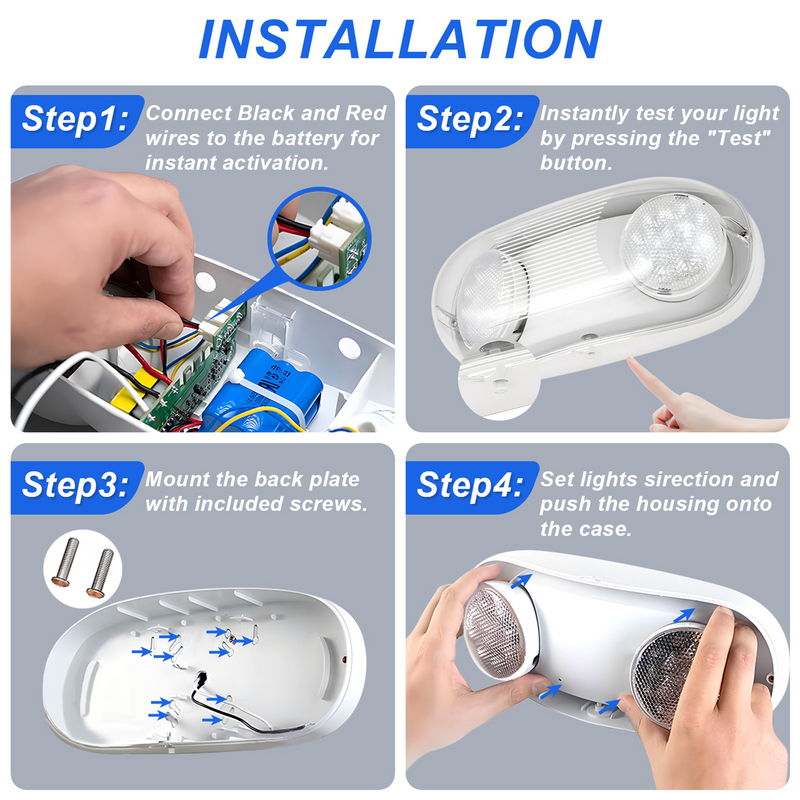 INSTALLATION

Step1: Connect Black and Red wires to the battery for instant activation.

Step2: Instantly test your light by pressing the "Test" button.

Step3: Mount the back plate with included screws.

Step4: Set lights sirection and push the housing onto the case.