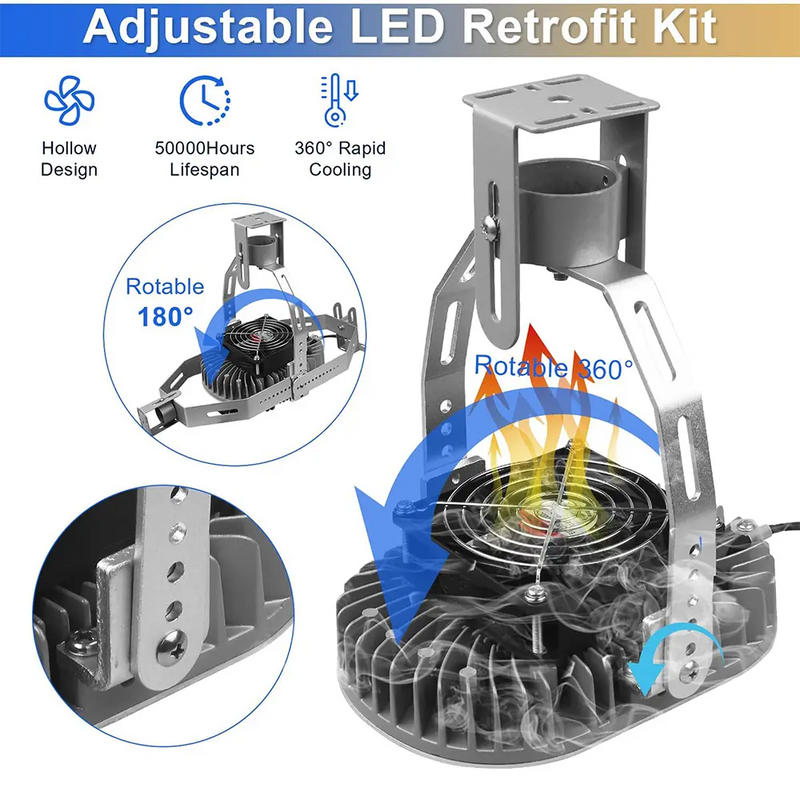 Adjustable LED Retrofit Kit

Hollow Design

50000Hours Lifespan

360° Rapid Cooling

Rotable 180°

Rotable 360°