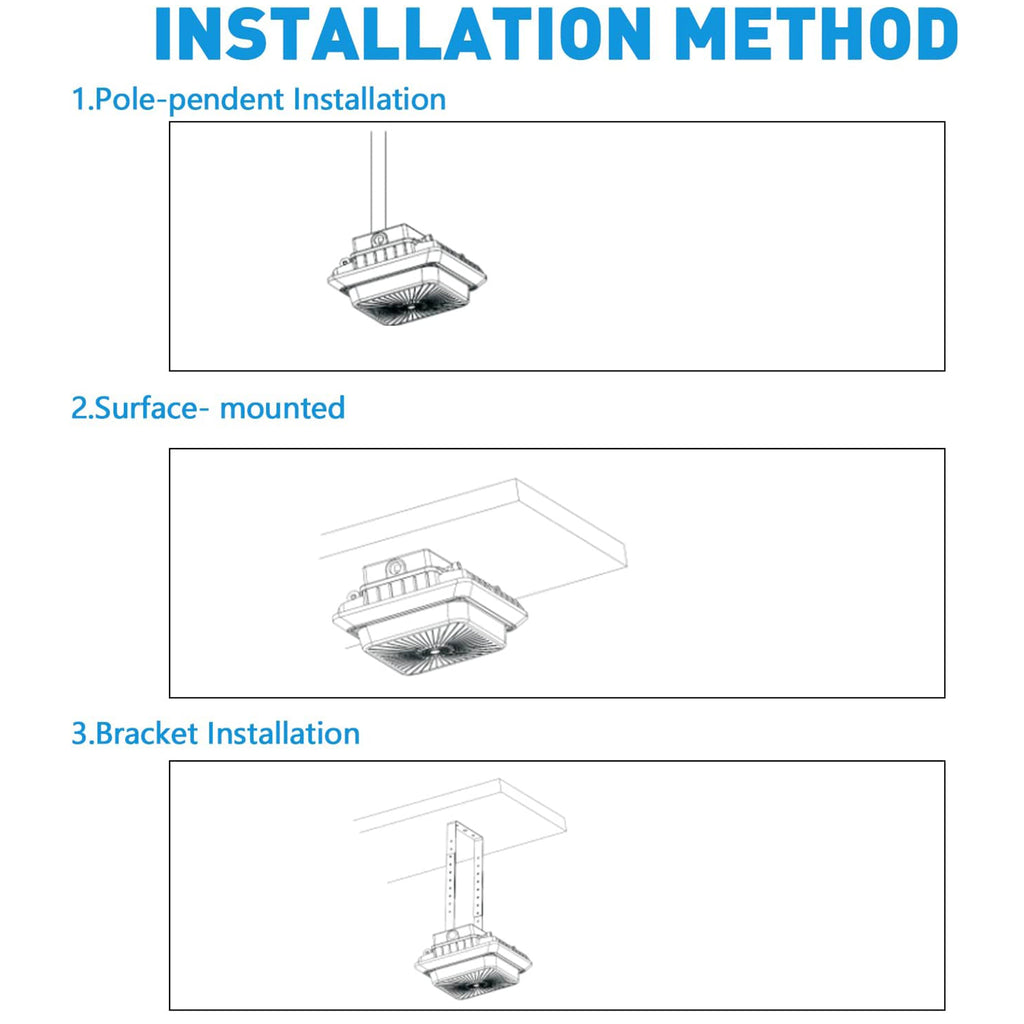 INSTALLATION METHOD

1.Pole-pendent Installation

2.Surface- mounted

3.Bracket Installation