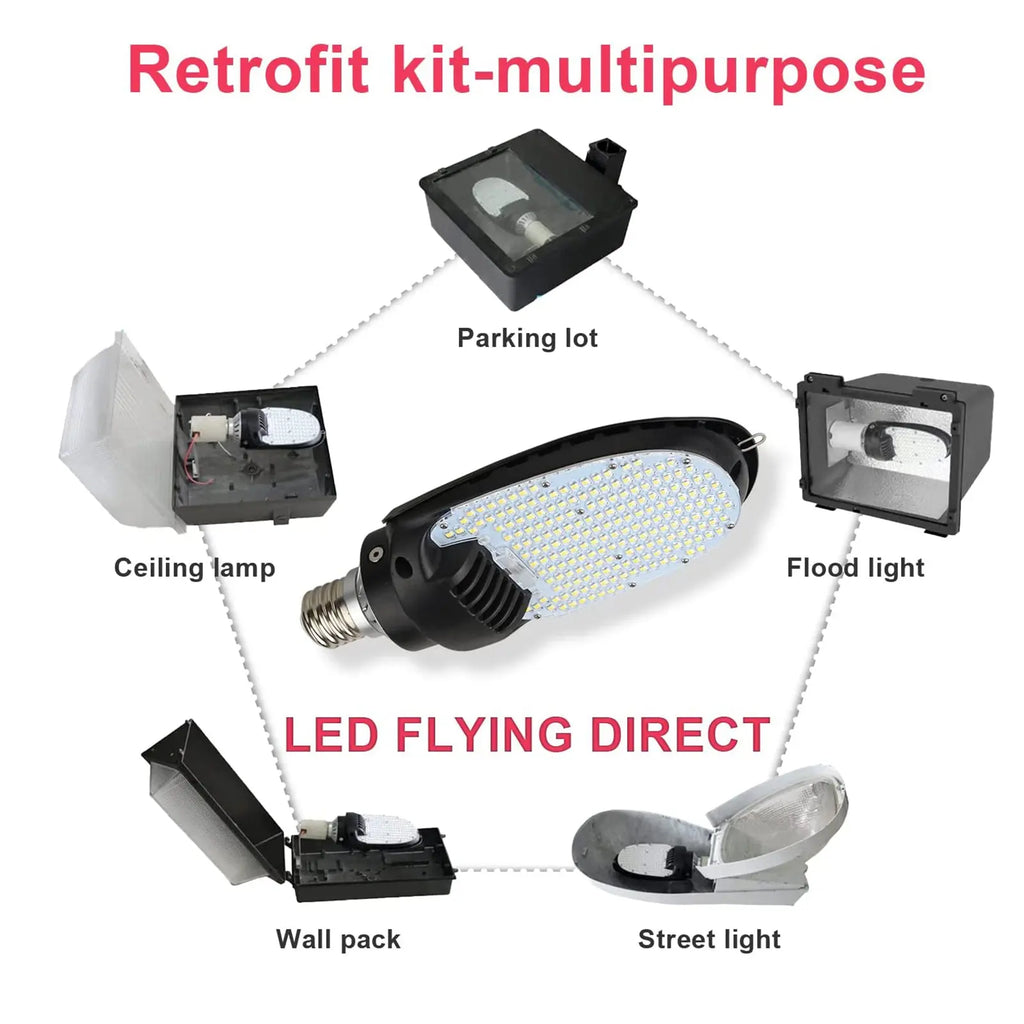 Retrofit kit-multipurpose

Parking lot

Ceiling lamp

Flood light

LED FLYING DIRECT

Wall pack

Street light